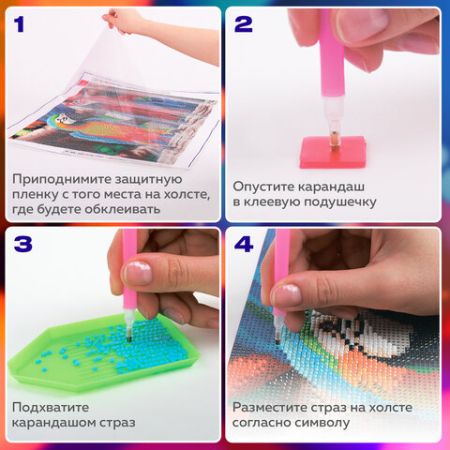 1

Приподнимите защитную пленку с того места на холсте, где будете обклеивать

2

Опустите карандаш в клеевую подушечку

3

Подхватите карандашом страз

4

Разместите страз на холсте согласно символу