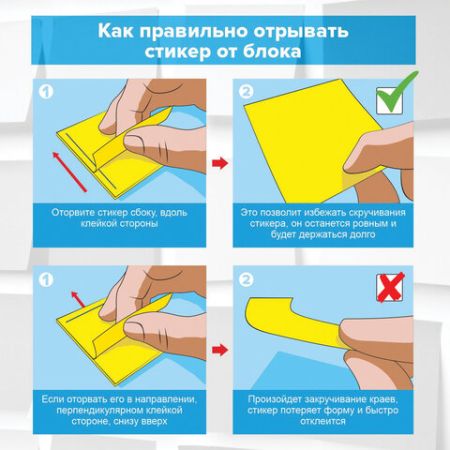 Как правильно отрывать стикер от блока

1

Оторвите стикер сбоку, вдоль клейкой стороны

2

Это позволит избежать скручивания стикера, он останется ровным и будет держаться долго

1

Если оторвать его в направлении, перпендикулярном клейкой стороне, снизу вверх

2

Произойдет закручивание краев, стикер потеряет форму и быстро отклеится