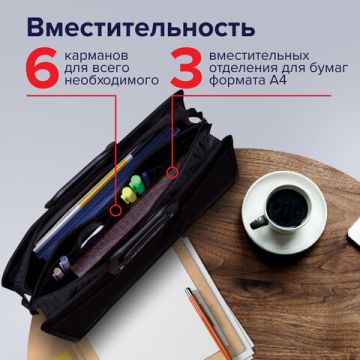 Вместительность

6 карманов для всего необходимого

3 вместительных отделения для бумаг формата А4